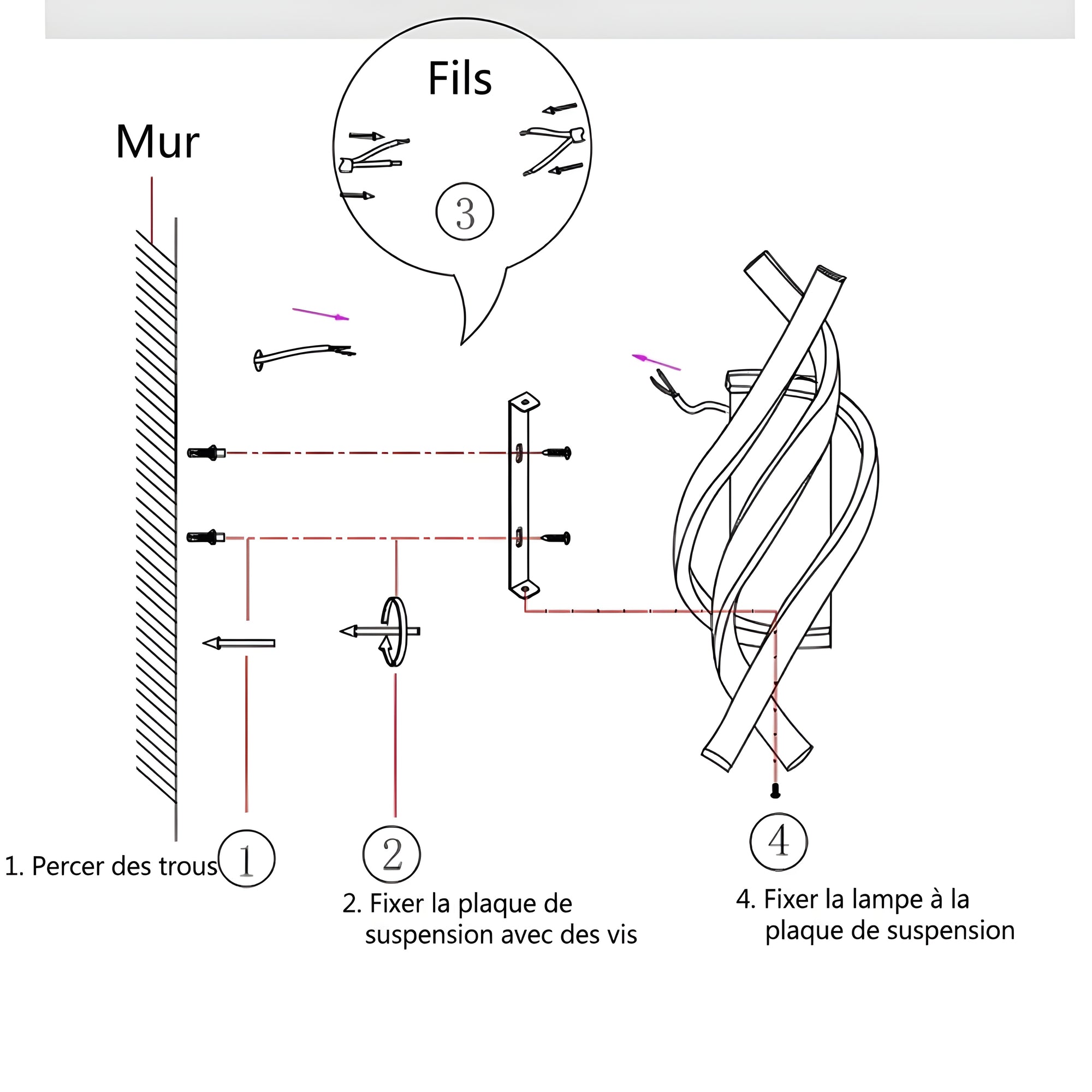 Fils

Mur

3

1. Percer des trous

1

2

2. Fixer la plaque de suspension avec des vis

4

4. Fixer la lampe à la plaque de suspension